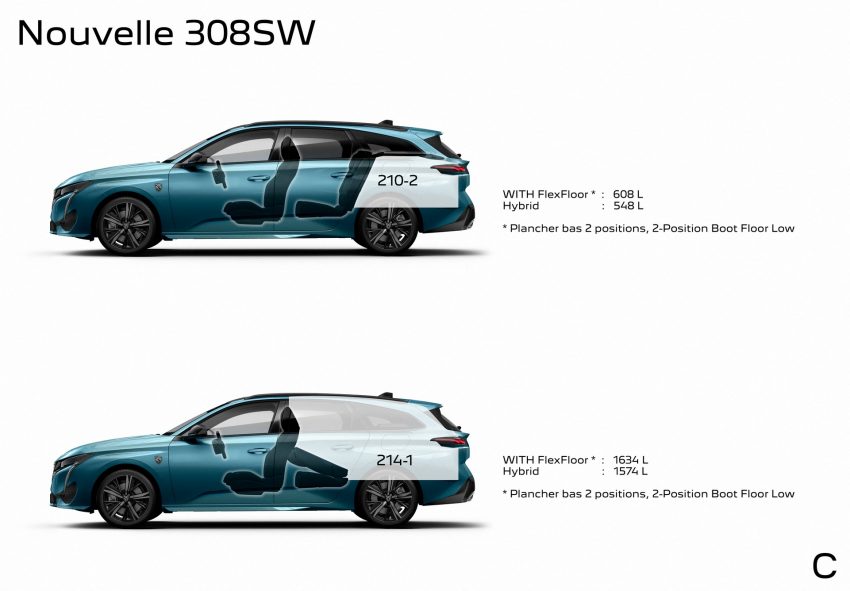 Nouvelle 308SW

210-2

WITH FlexFloor * : 608 L
Hybrid : 548 L

* Plancher bas 2 positions, 2-Position Boot Floor Low

214-1

WITH FlexFloor * : 1634 L
Hybrid : 1574 L

* Plancher bas 2 positions, 2-Position Boot Floor Low

C