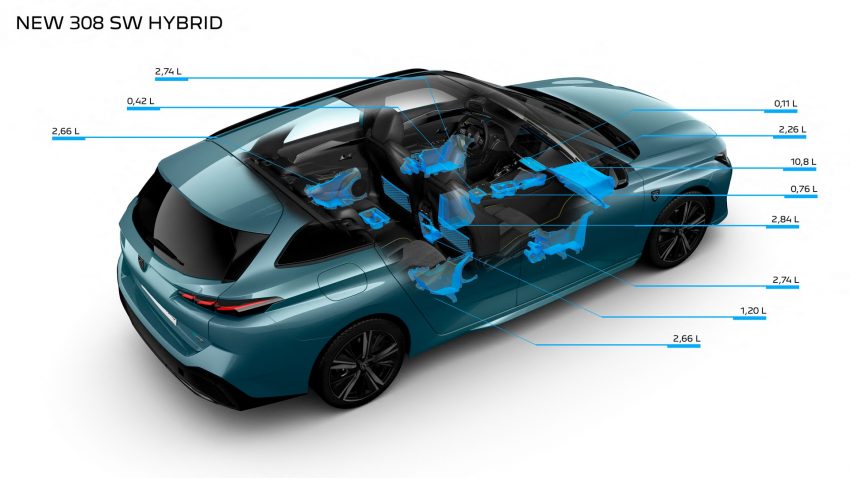 NEW 308 SW HYBRID

2,74 L

0,42 L

2,66 L

0,11 L

2,26 L

10,8 L

0,76 L

2,84 L

2,74 L

1,20 L

2,66 L