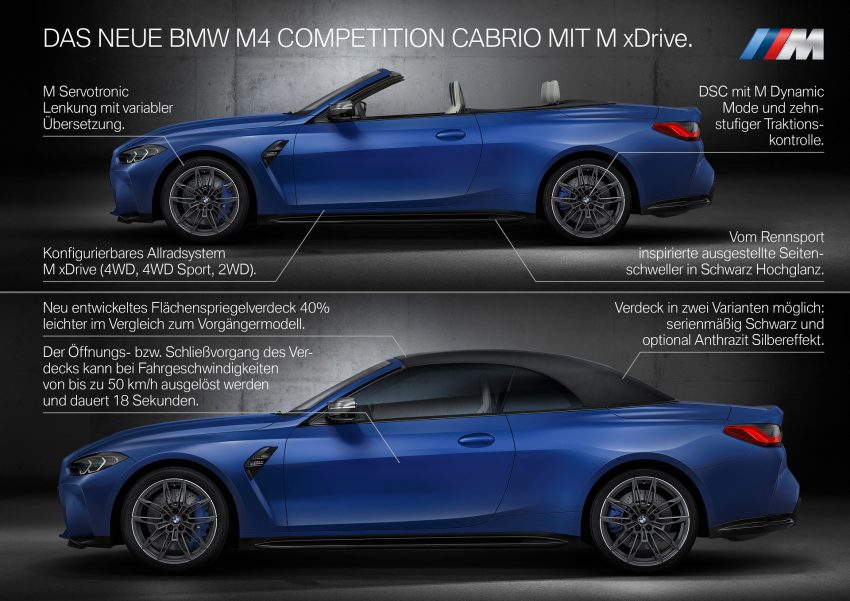 DAS NEUE BMW M4 COMPETITION CABRIO MIT M xDrive.

M

M Servotronic Lenkung mit variabler Übersetzung.

DSC mit M Dynamic Mode und zehnstufiger Traktionskontrolle.

Konfigurierbares Allradsystem M xDrive (4WD, 4WD Sport, 2WD).

Vom Rennsport inspirierte ausgestellte Seitenschweller in Schwarz Hochglanz.

Neu entwickeltes Flächenspriegelverdeck 40% leichter im Vergleich zum Vorgängermodell.

Der Öffnungs- bzw. Schließvorgang des Verdecks kann bei Fahrgeschwindigkeiten von bis zu 50 km/h ausgelöst werden und dauert 18 Sekunden.

Verdeck in zwei Varianten möglich: serienmäßig Schwarz und optional Anthrazit Silbereffekt.