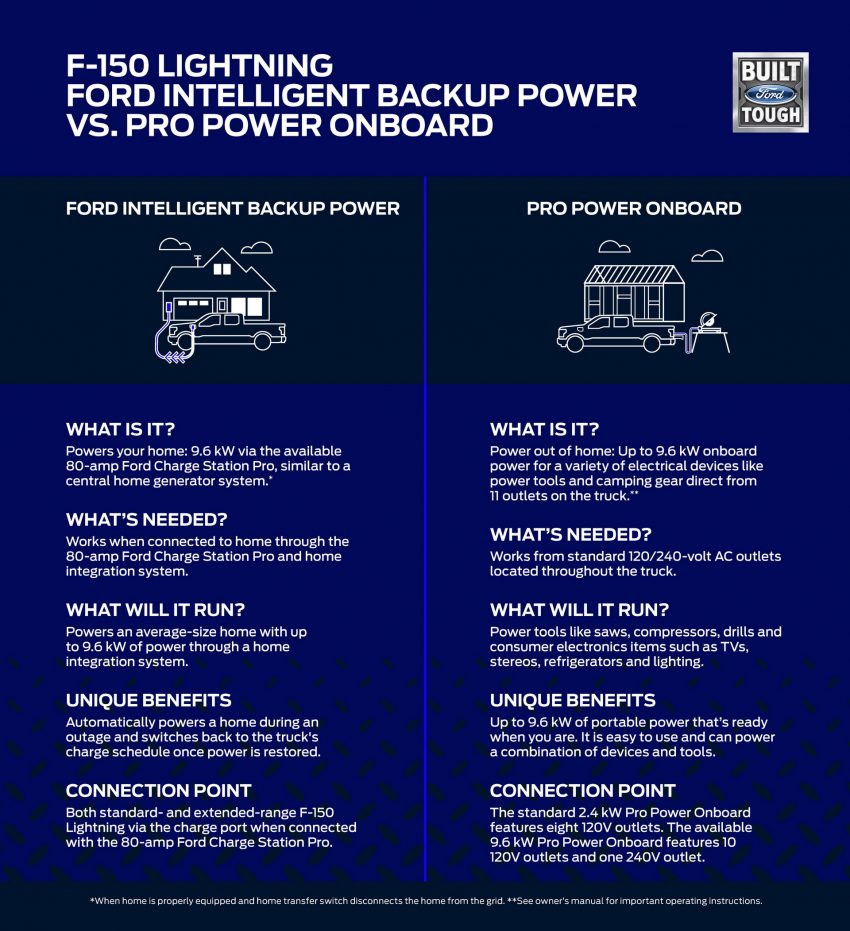 F-150 LIGHTNING
FORD INTELLIGENT BACKUP POWER
VS. PRO POWER ONBOARD

BUILT Ford TOUGH

FORD INTELLIGENT BACKUP POWER

WHAT IS IT?
Powers your home: 9.6 kW via the available 80-amp Ford Charge Station Pro, similar to a central home generator system.*

WHAT'S NEEDED?
Works when connected to home through the 80-amp Ford Charge Station Pro and home integration system.

WHAT WILL IT RUN?
Powers an average-size home with up to 9.6 kW of power through a home integration system.

UNIQUE BENEFITS
Automatically powers a home during an outage and switches back to the truck's charge schedule once power is restored.

CONNECTION POINT
Both standard- and extended-range F-150 Lightning via the charge port when connected with the 80-amp Ford Charge Station Pro.

PRO POWER ONBOARD

WHAT IS IT?
Power out of home: Up to 9.6 kW onboard power for a variety of electrical devices like power tools and camping gear direct from 11 outlets on the truck.**

WHAT'S NEEDED?
Works from standard 120/240-volt AC outlets located throughout the truck.

WHAT WILL IT RUN?
Power tools like saws, compressors, drills and consumer electronics items such as TVs, stereos, refrigerators and lighting.

UNIQUE BENEFITS
Up to 9.6 kW of portable power that's ready when you are. It is easy to use and can power a combination of devices and tools.

CONNECTION POINT
The standard 2.4 kW Pro Power Onboard features eight 120V outlets. The available 9.6 kW Pro Power Onboard features 10 120V outlets and one 240V outlet.

*When home is properly equipped and home transfer switch disconnects the home from the grid. **See owner's manual for important operating instructions.