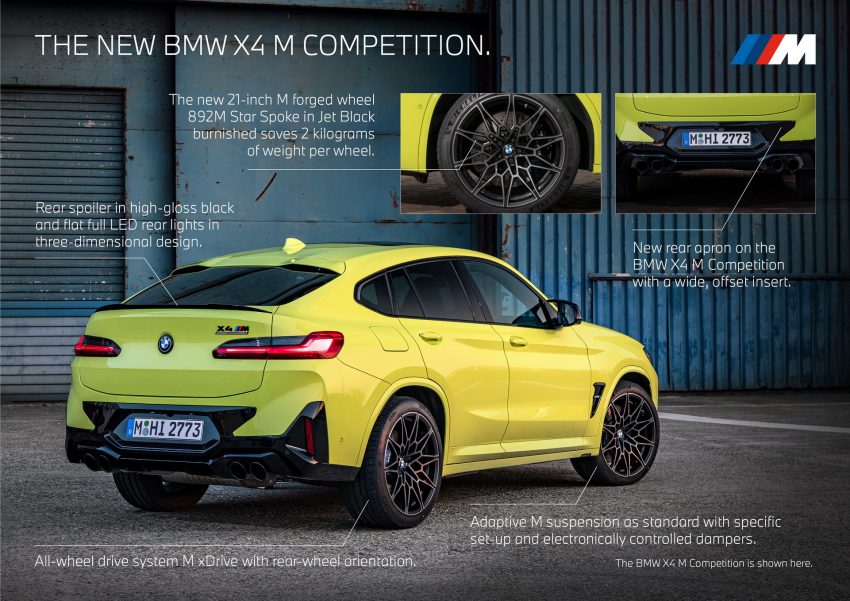 THE NEW BMW X4 M COMPETITION.

M

The new 21-inch M forged wheel 892M Star Spoke in Jet Black burnished saves 2 kilograms of weight per wheel.

M HI 2773

Rear spoiler in high-gloss black and flat full LED rear lights in three-dimensional design.

New rear apron on the BMW X4 M Competition with a wide, offset insert.

X4 M

M HI 2773

Adaptive M suspension as standard with specific set-up and electronically controlled dampers.

All-wheel drive system M xDrive with rear-wheel orientation.

The BMW X4 M Competition is shown here.