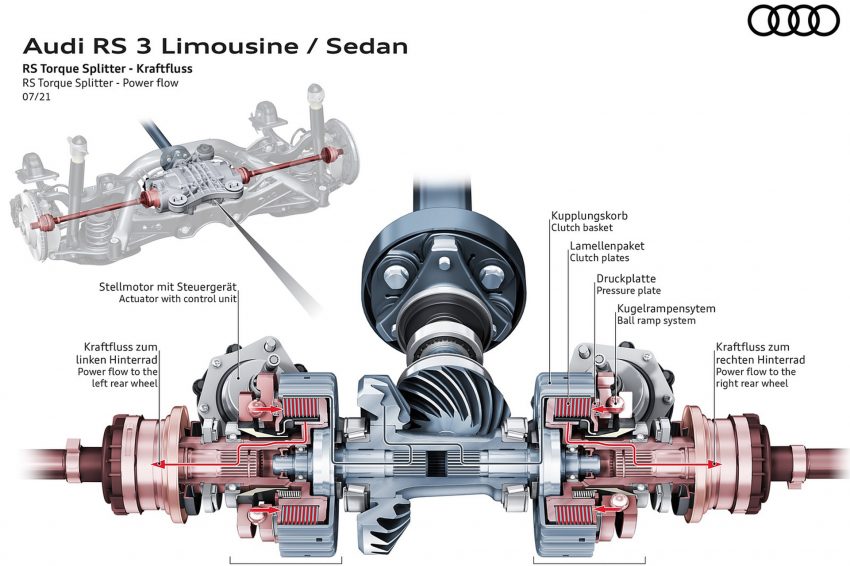 Audi RS 3 Limousine / Sedan

RS Torque Splitter - Kraftfluss
RS Torque Splitter - Power flow
07/21

Stellmotor mit Steuergerät
Actuator with control unit

Kraftfluss zum linken Hinterrad
Power flow to the left rear wheel

Kupplungskorb
Clutch basket

Lamellenpaket
Clutch plates

Druckplatte
Pressure plate

Kugelrampensytem
Ball ramp system

Kraftfluss zum rechten Hinterrad
Power flow to the right rear wheel