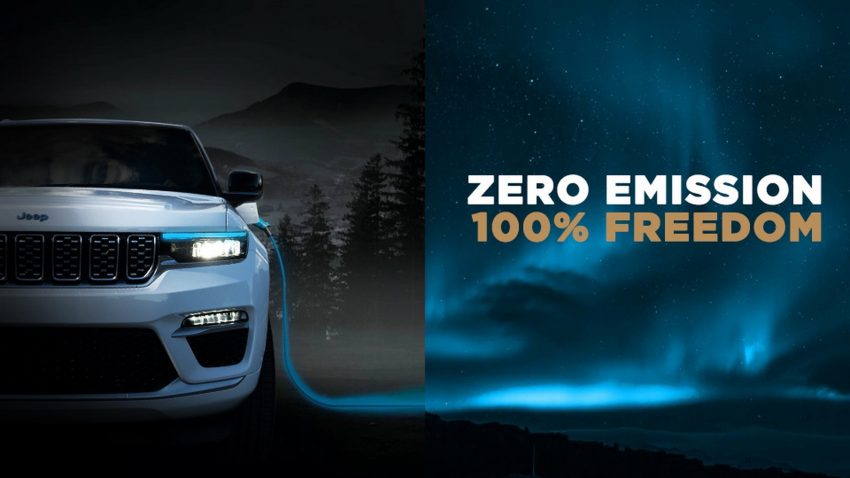 Jeep

ZERO EMISSION
100% FREEDOM