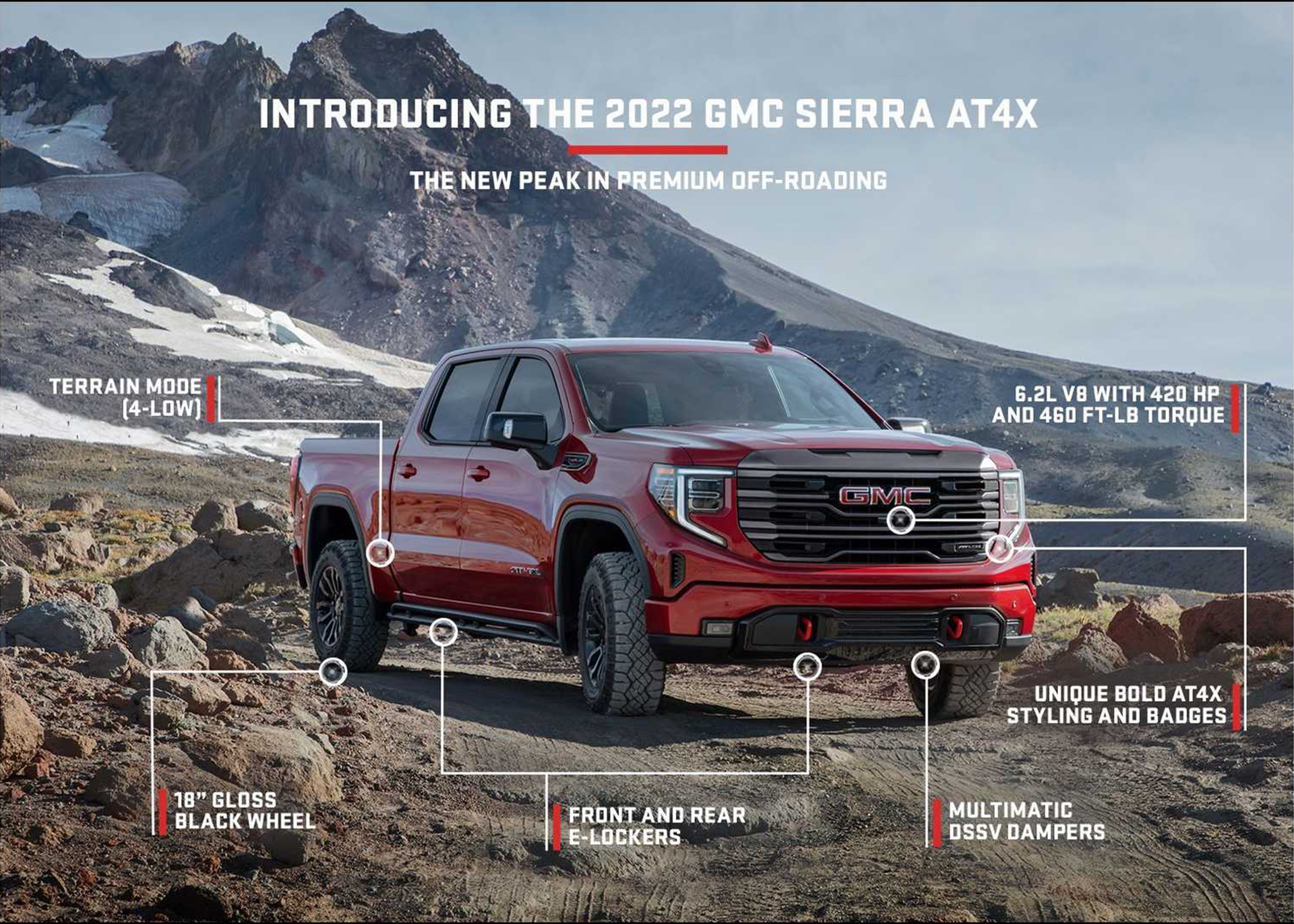 INTRODUCING THE 2022 GMC SIERRA AT4X

THE NEW PEAK IN PREMIUM OFF-ROADING

TERRAIN MODE (4-LOW)

6.2L V8 WITH 420 HP AND 460 FT-LB TORQUE

GMC

UNIQUE BOLD AT4X STYLING AND BADGES

18" GLOSS BLACK WHEEL

FRONT AND REAR E-LOCKERS

MULTIMATIC DSSV DAMPERS