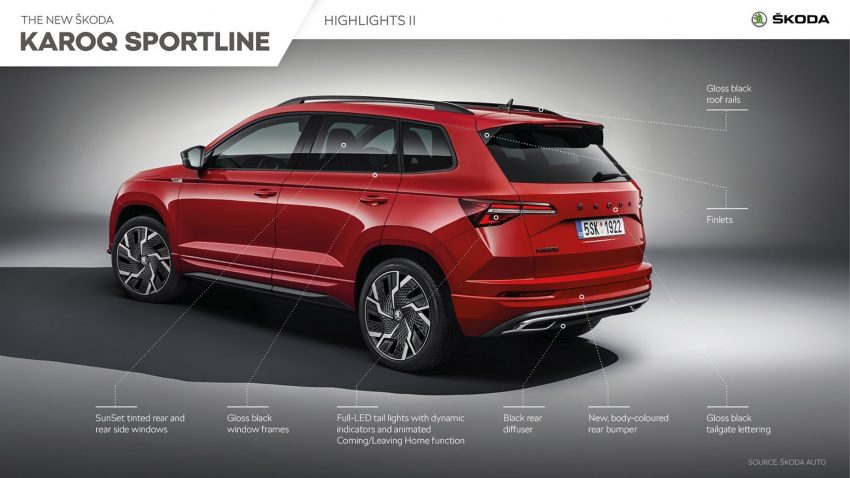 THE NEW ŠKODA
KAROQ SPORTLINE

HIGHLIGHTS II

ŠKODA

Gloss black roof rails

Finlets

ŠKODA

5SK 1922

SunSet tinted rear and rear side windows

Gloss black window frames

Full-LED tail lights with dynamic indicators and animated Coming/Leaving Home function

Black rear diffuser

New, body-coloured rear bumper

Gloss black tailgate lettering

SOURCE: ŠKODA AUTO