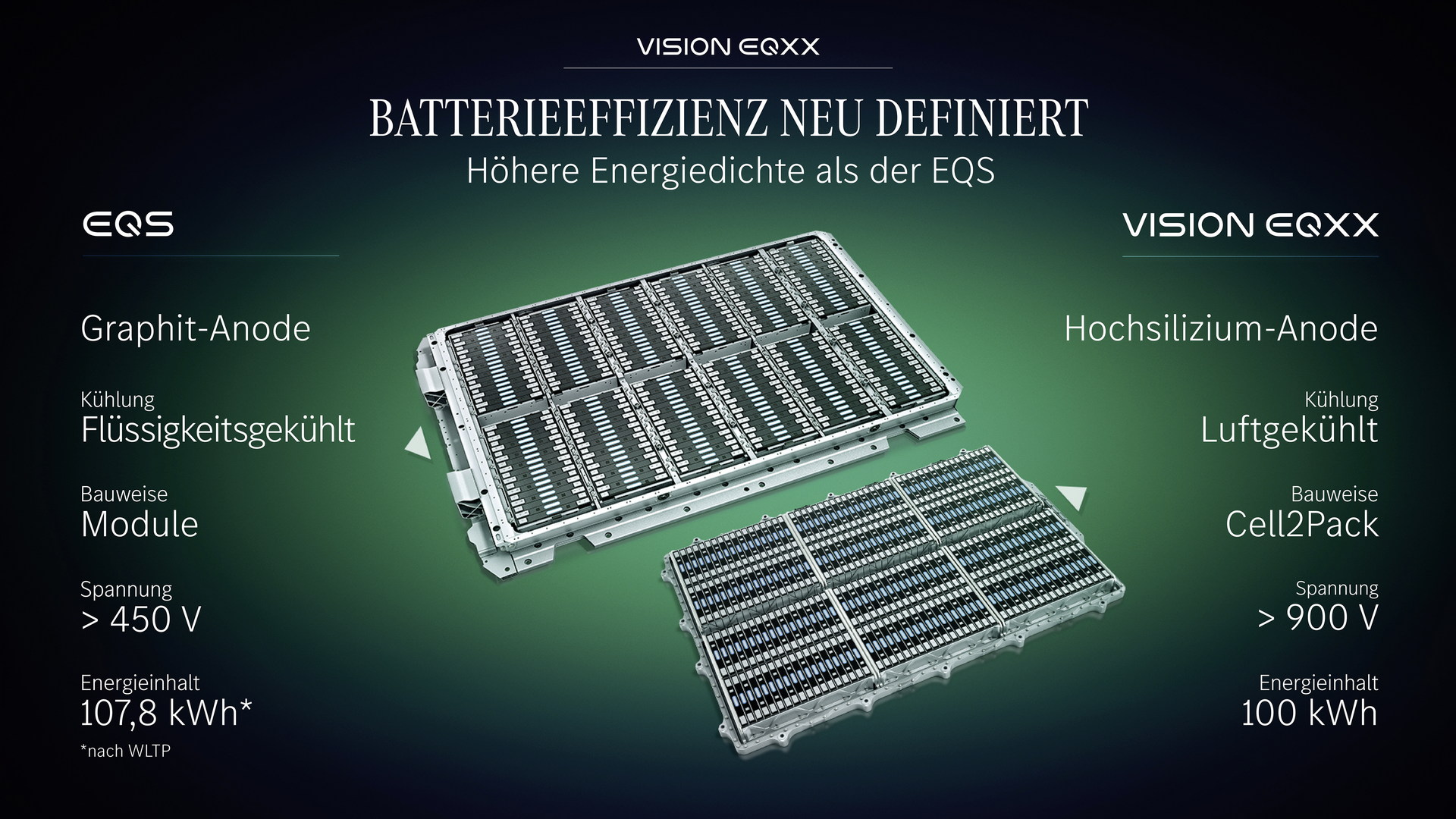 VISION EQXX

BATTERIEEFFIZIENZ NEU DEFINIERT
Höhere Energiedichte als der EQS

EQS

Graphit-Anode

Kühlung
Flüssigkeitsgekühlt

Bauweise
Module

Spannung
> 450 V

Energieinhalt
107,8 kWh*

*nach WLTP

VISION EQXX

Hochsilizium-Anode

Kühlung
Luftgekühlt

Bauweise
Cell2Pack

Spannung
> 900 V

Energieinhalt
100 kWh