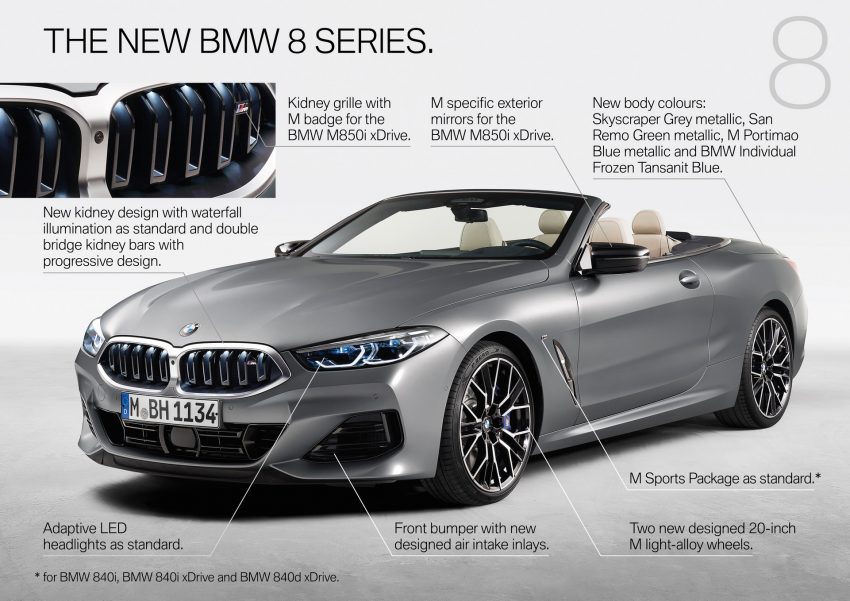 THE NEW BMW 8 SERIES.

8

Kidney grille with M badge for the BMW M850i xDrive.

M specific exterior mirrors for the BMW M850i xDrive.

New body colours: Skyscraper Grey metallic, San Remo Green metallic, M Portimao Blue metallic and BMW Individual Frozen Tansanit Blue.

New kidney design with waterfall illumination as standard and double bridge kidney bars with progressive design.

M BH 1134

M Sports Package as standard.*

Adaptive LED headlights as standard.

Front bumper with new designed air intake inlays.

Two new designed 20-inch M light-alloy wheels.

* for BMW 840i, BMW 840i xDrive and BMW 840d xDrive.