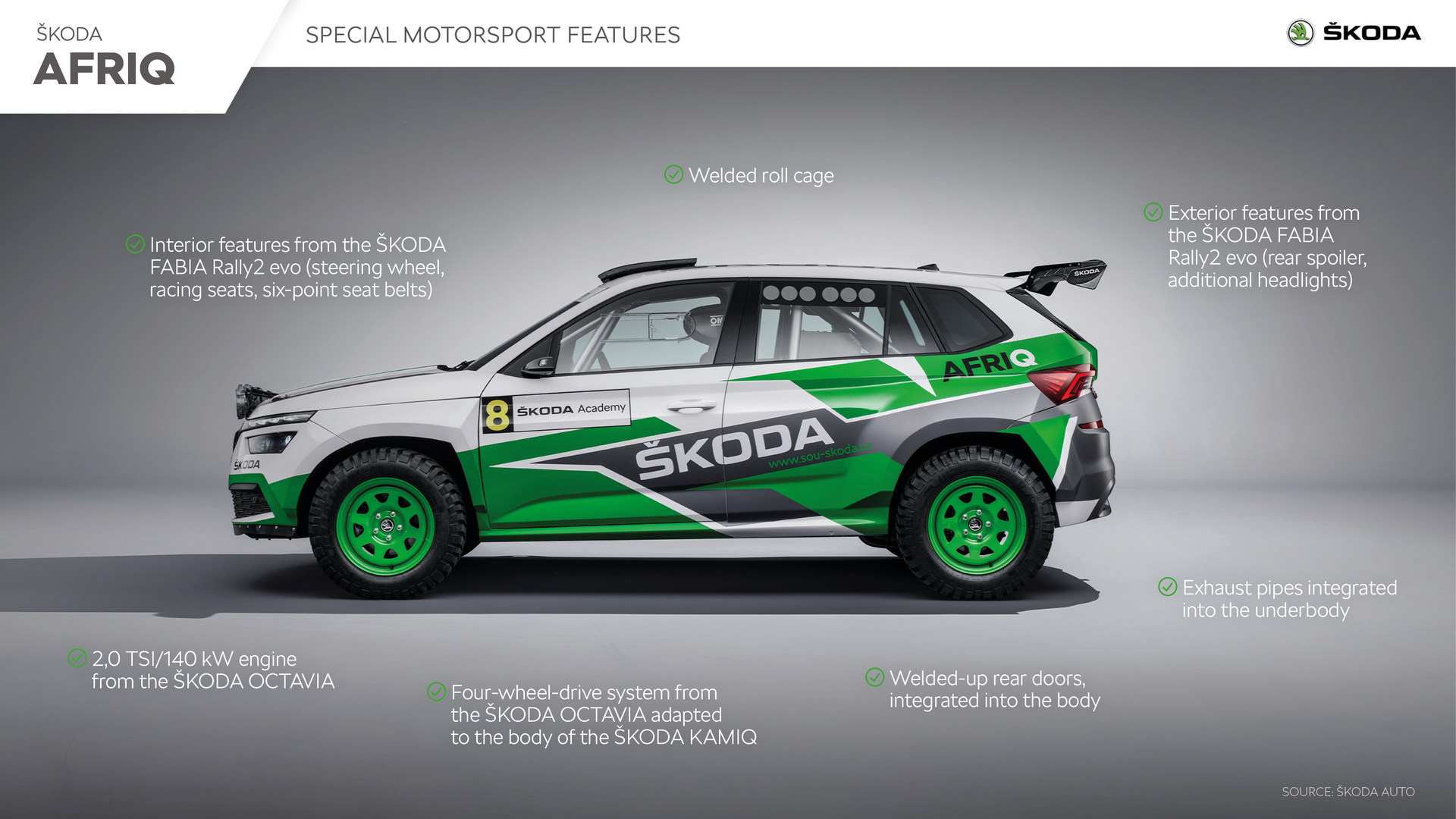 ŠKODA
AFRIQ

SPECIAL MOTORSPORT FEATURES

ŠKODA

Welded roll cage

Interior features from the ŠKODA FABIA Rally2 evo (steering wheel, racing seats, six-point seat belts)

Exterior features from the ŠKODA FABIA Rally2 evo (rear spoiler, additional headlights)

ŠKODA

AFRIQ

8 ŠKODA Academy

ŠKODA

www.sou-skoda.cz

ŠKODA

Exhaust pipes integrated into the underbody

2,0 TSI/140 kW engine from the ŠKODA OCTAVIA

Four-wheel-drive system from the ŠKODA OCTAVIA adapted to the body of the ŠKODA KAMIQ

Welded-up rear doors, integrated into the body

SOURCE: ŠKODA AUTO