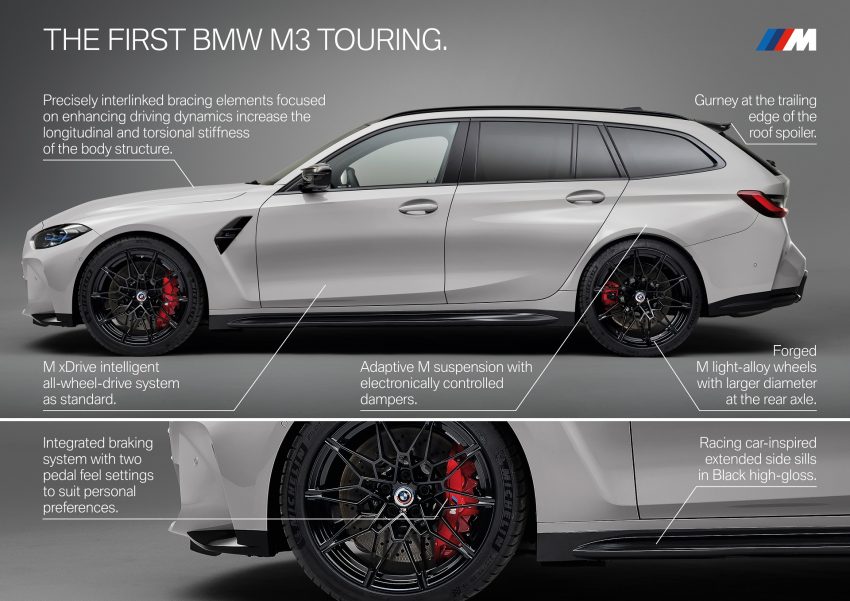 THE FIRST BMW M3 TOURING.

M

Precisely interlinked bracing elements focused on enhancing driving dynamics increase the longitudinal and torsional stiffness of the body structure.

Gurney at the trailing edge of the roof spoiler.

M xDrive intelligent all-wheel-drive system as standard.

Adaptive M suspension with electronically controlled dampers.

Forged M light-alloy wheels with larger diameter at the rear axle.

Integrated braking system with two pedal feel settings to suit personal preferences.

Racing car-inspired extended side sills in Black high-gloss.