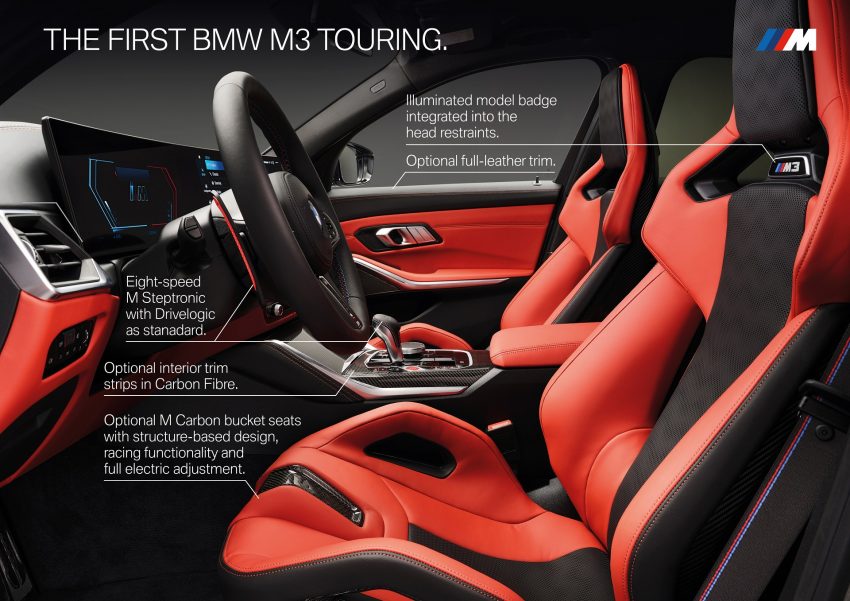 THE FIRST BMW M3 TOURING.

M

Illuminated model badge integrated into the head restraints.

Optional full-leather trim.

M3

Eight-speed M Steptronic with Drivelogic as stanadard.

Optional interior trim strips in Carbon Fibre.

Optional M Carbon bucket seats with structure-based design, racing functionality and full electric adjustment.