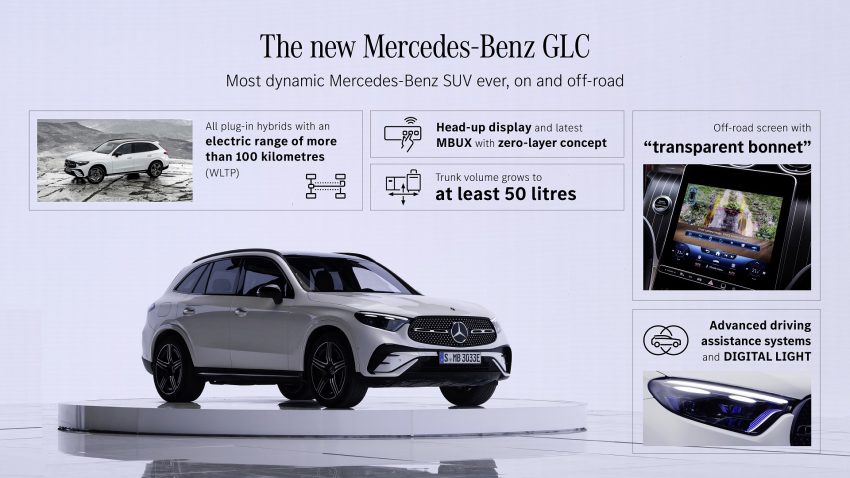 The new Mercedes-Benz GLC

Most dynamic Mercedes-Benz SUV ever, on and off-road

All plug-in hybrids with an electric range of more than 100 kilometres (WLTP)

Head-up display and latest MBUX with zero-layer concept

Trunk volume grows to at least 50 litres

Off-road screen with "transparent bonnet"

Advanced driving assistance systems and DIGITAL LIGHT

S MB 3033E