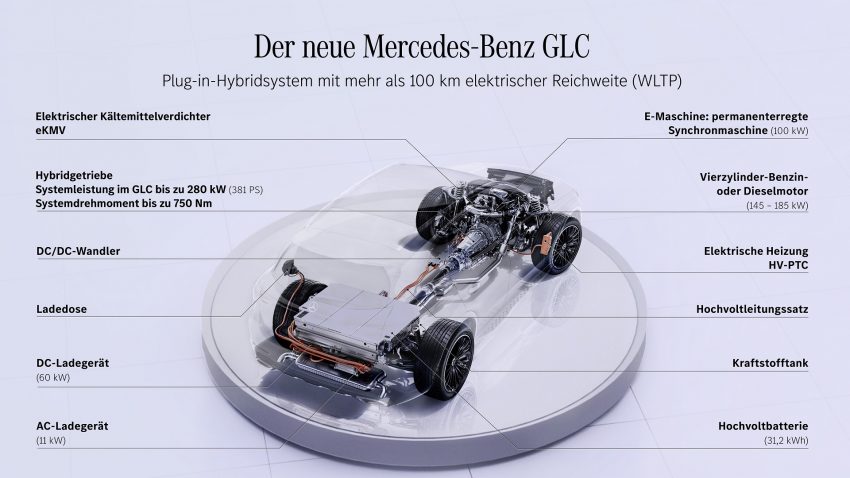 Der neue Mercedes-Benz GLC

Plug-in-Hybridsystem mit mehr als 100 km elektrischer Reichweite (WLTP)

Elektrischer Kältemittelverdichter eKMV

Hybridgetriebe
Systemleistung im GLC bis zu 280 kW (381 PS)
Systemdrehmoment bis zu 750 Nm

DC/DC-Wandler

Ladedose

DC-Ladegerät
(60 kW)

AC-Ladegerät
(11 kW)

E-Maschine: permanenterregte Synchronmaschine (100 kW)

Vierzylinder-Benzin- oder Dieselmotor
(145 – 185 kW)

Elektrische Heizung
HV-PTC

Hochvoltleitungssatz

Kraftstofftank

Hochvoltbatterie
(31,2 kWh)