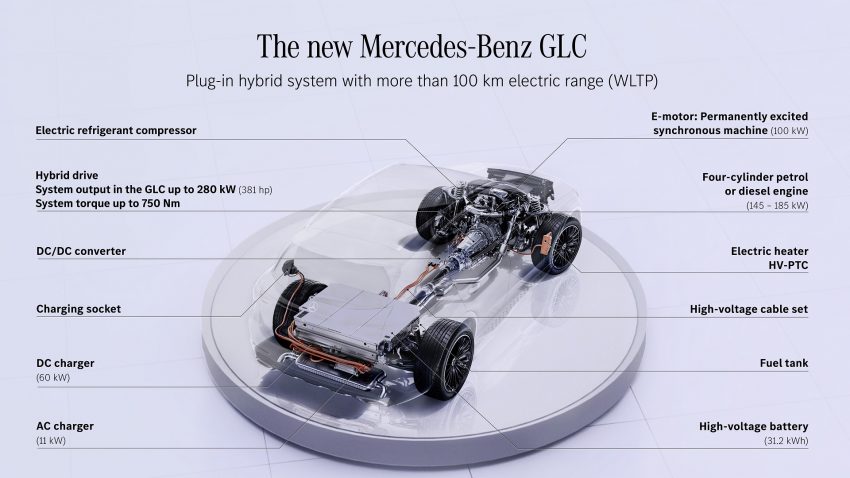 The new Mercedes-Benz GLC

Plug-in hybrid system with more than 100 km electric range (WLTP)

Electric refrigerant compressor

Hybrid drive
System output in the GLC up to 280 kW (381 hp)
System torque up to 750 Nm

DC/DC converter

Charging socket

DC charger
(60 kW)

AC charger
(11 kW)

E-motor: Permanently excited synchronous machine (100 kW)

Four-cylinder petrol or diesel engine
(145 – 185 kW)

Electric heater
HV-PTC

High-voltage cable set

Fuel tank

High-voltage battery
(31.2 kWh)